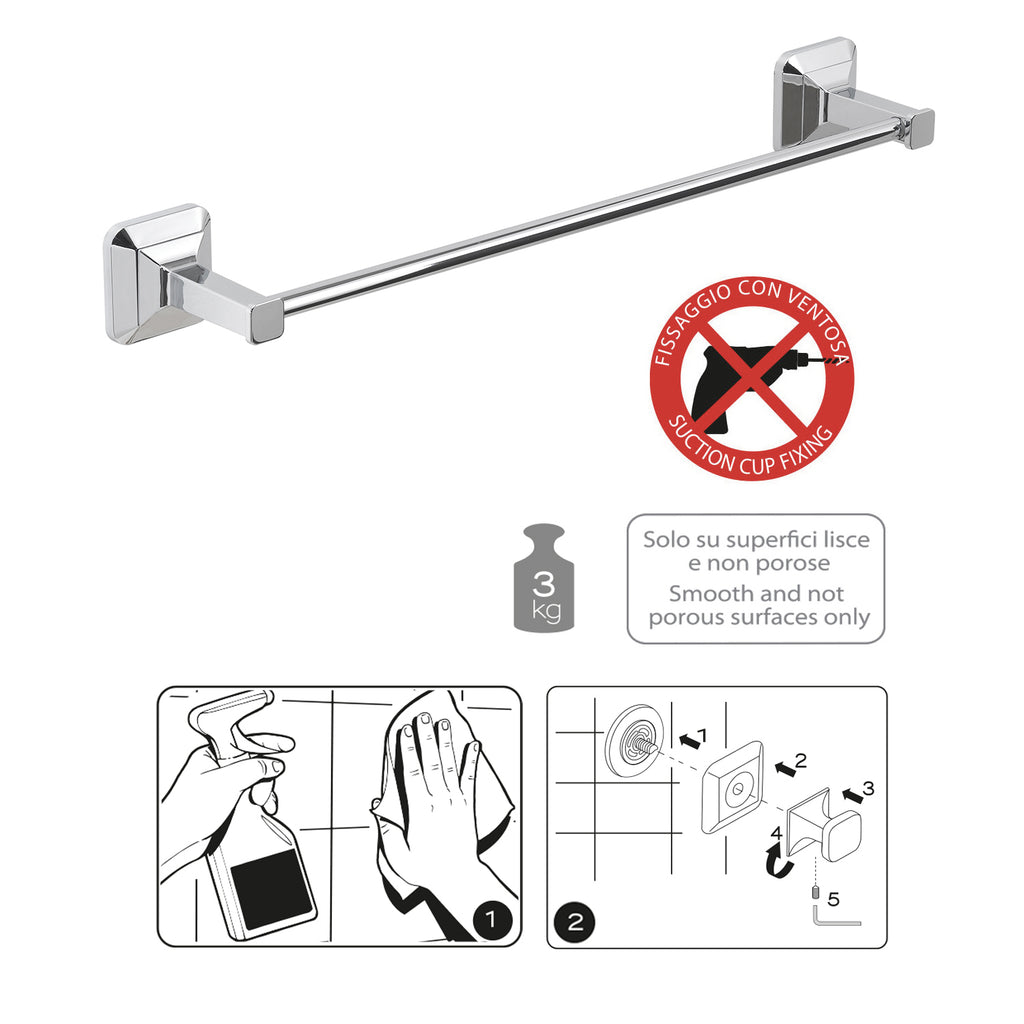 FISSAGGIO CON VENTOSA
SUCTION CUP FIXING

3
kg

Solo su superfici lisce e non porose
Smooth and not porous surfaces only

1

2
1
2
3
4
5