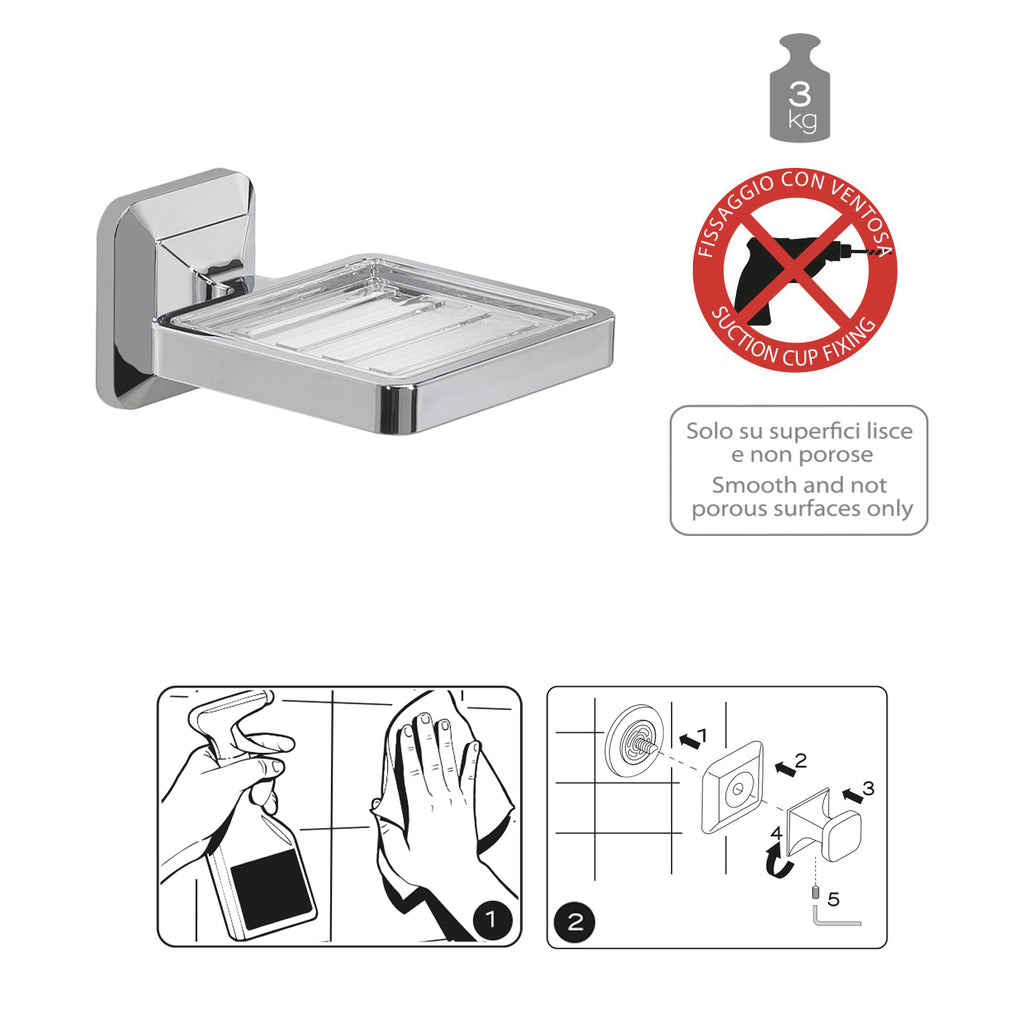 3 kg

FISSAGGIO CON VENTOSA
SUCTION CUP FIXING

Solo su superfici lisce e non porose
Smooth and not porous surfaces only

1

2
1
2
3
4
5