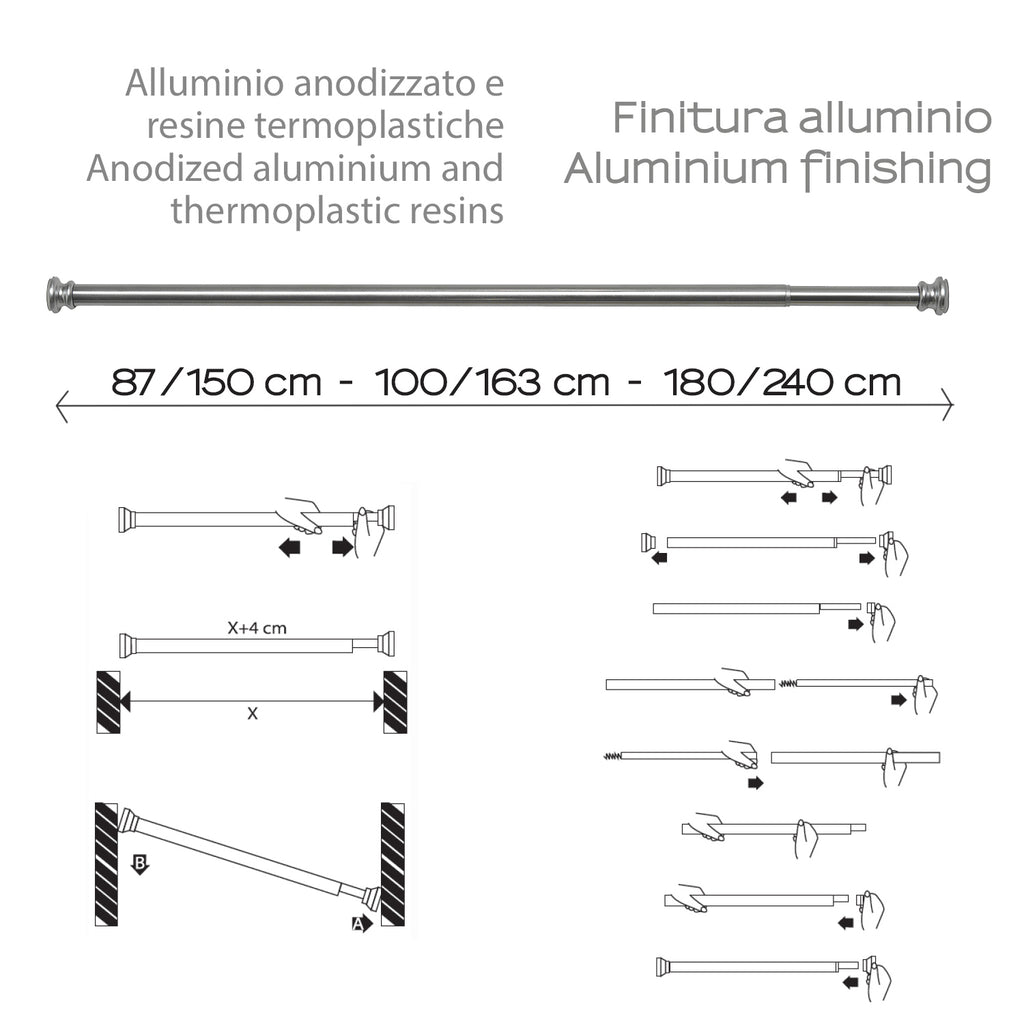 Alluminio anodizzato e resine termoplastiche
Anodized aluminium and thermoplastic resins

Finitura alluminio
Aluminium finishing

87/150 cm - 100/163 cm - 180/240 cm

X+4 cm

X

B

A