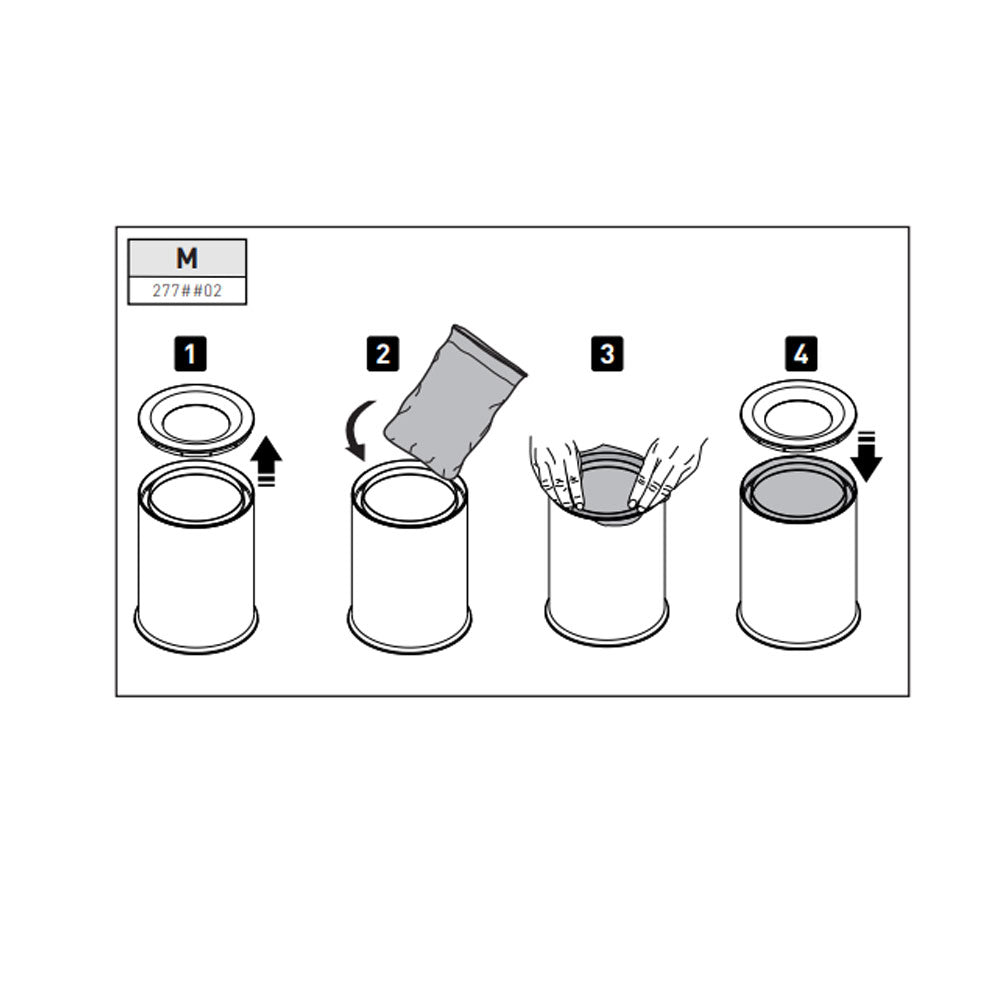 M
277##02

1

2

3

4