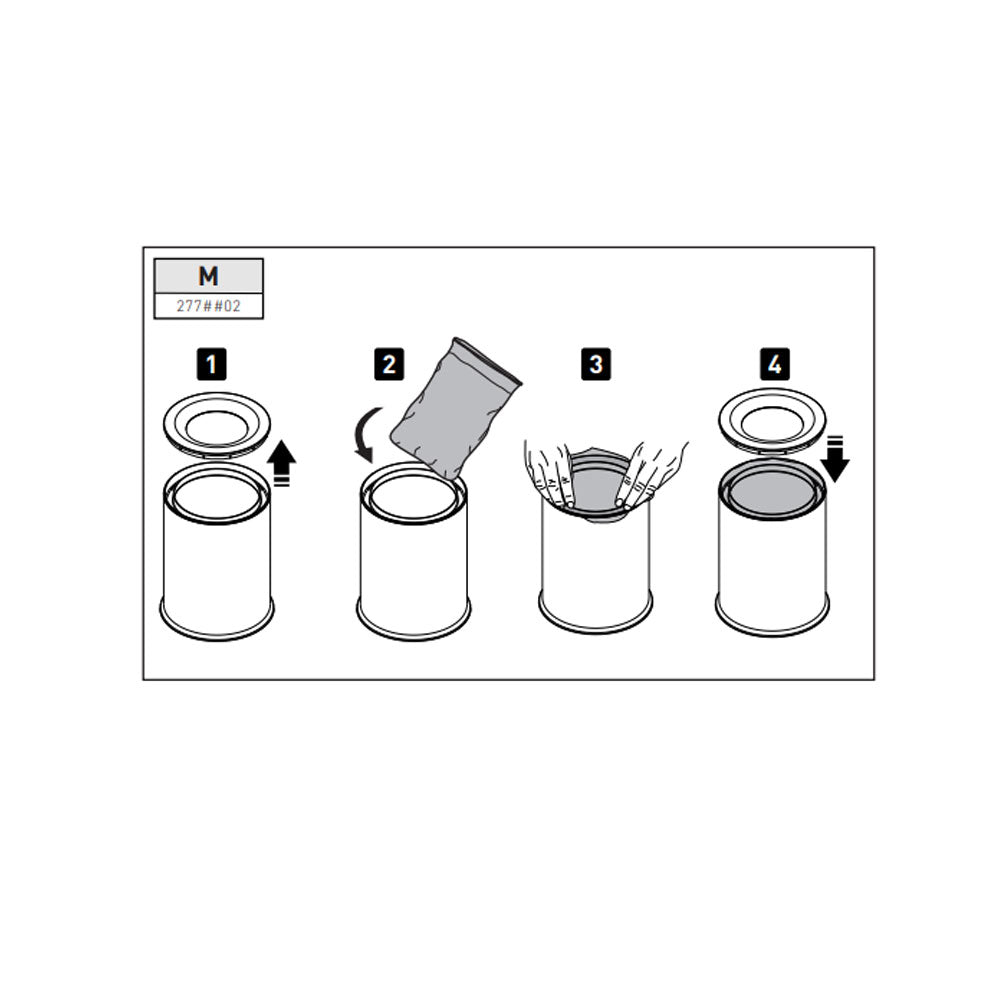 M

277##02

1

2

3

4