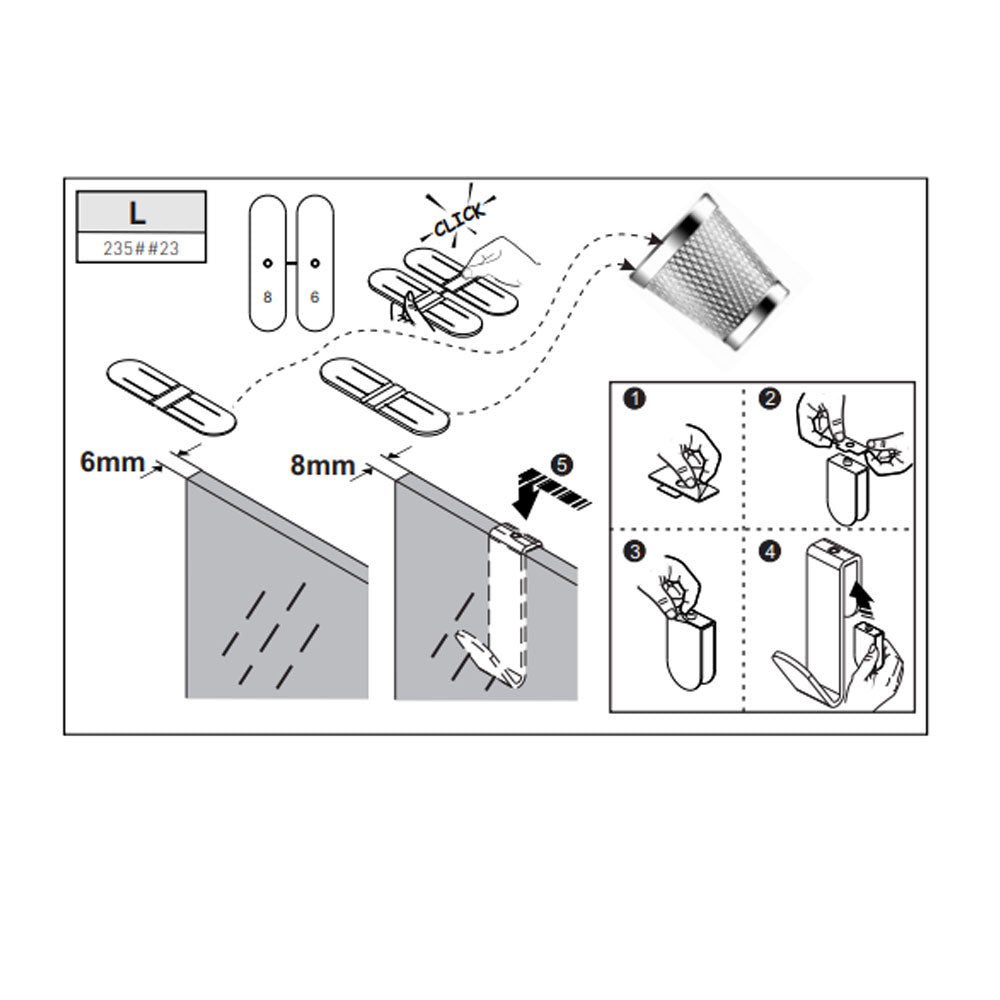 L
235##23

8
6

CLICK

6mm
8mm

5

1
2
3
4