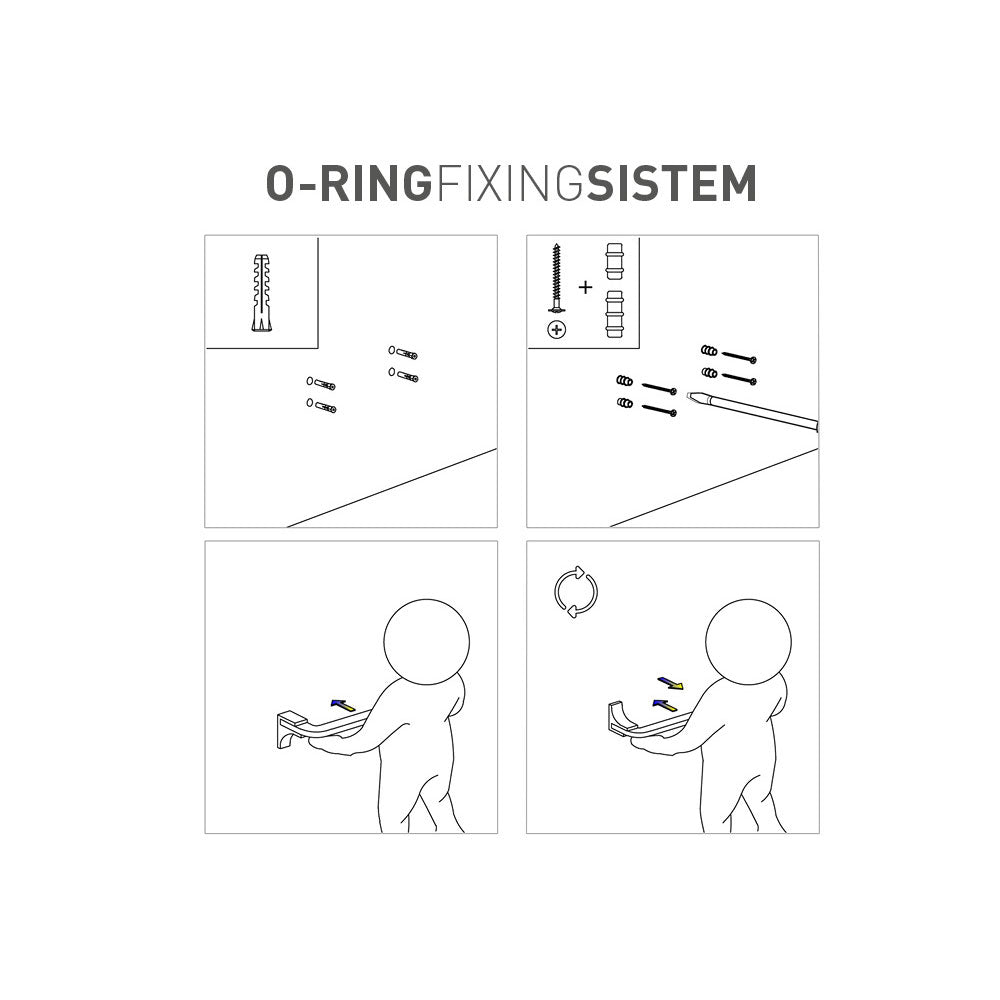 O-RINGFIXINGSISTEM

+