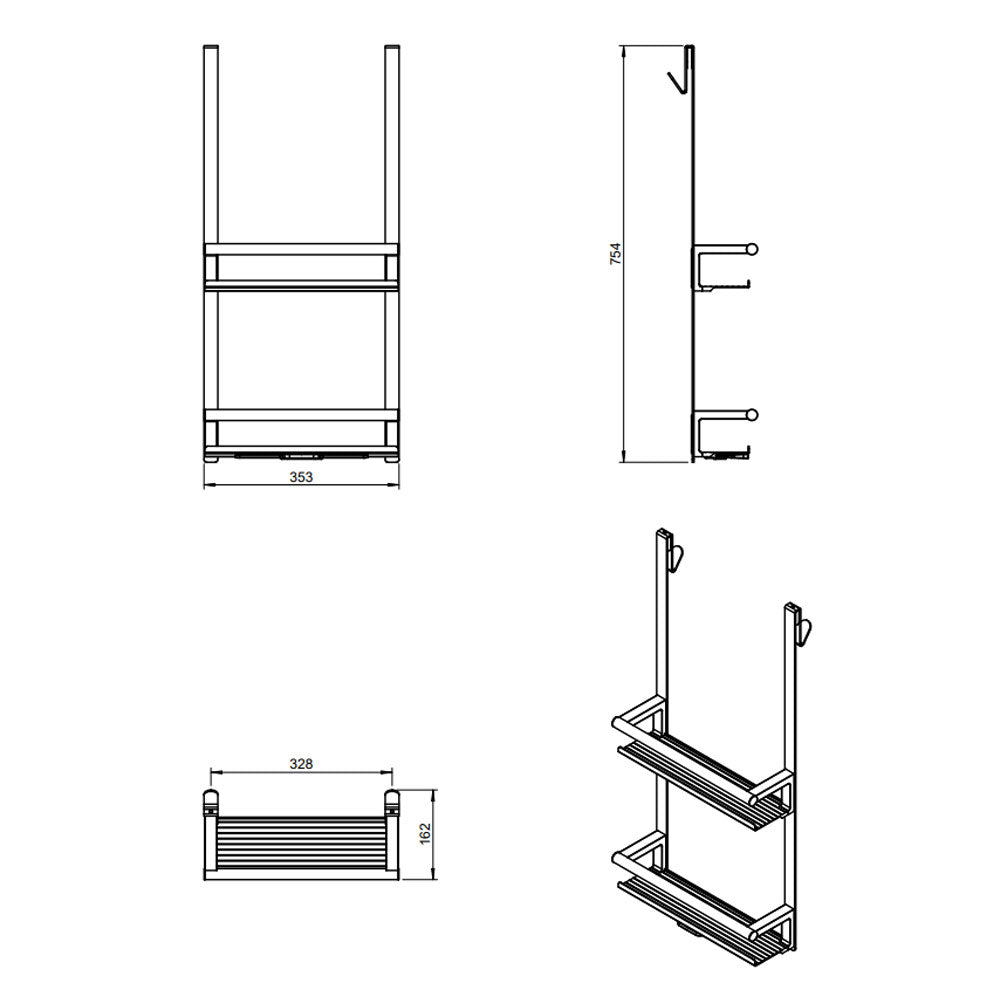 353

754

328

162